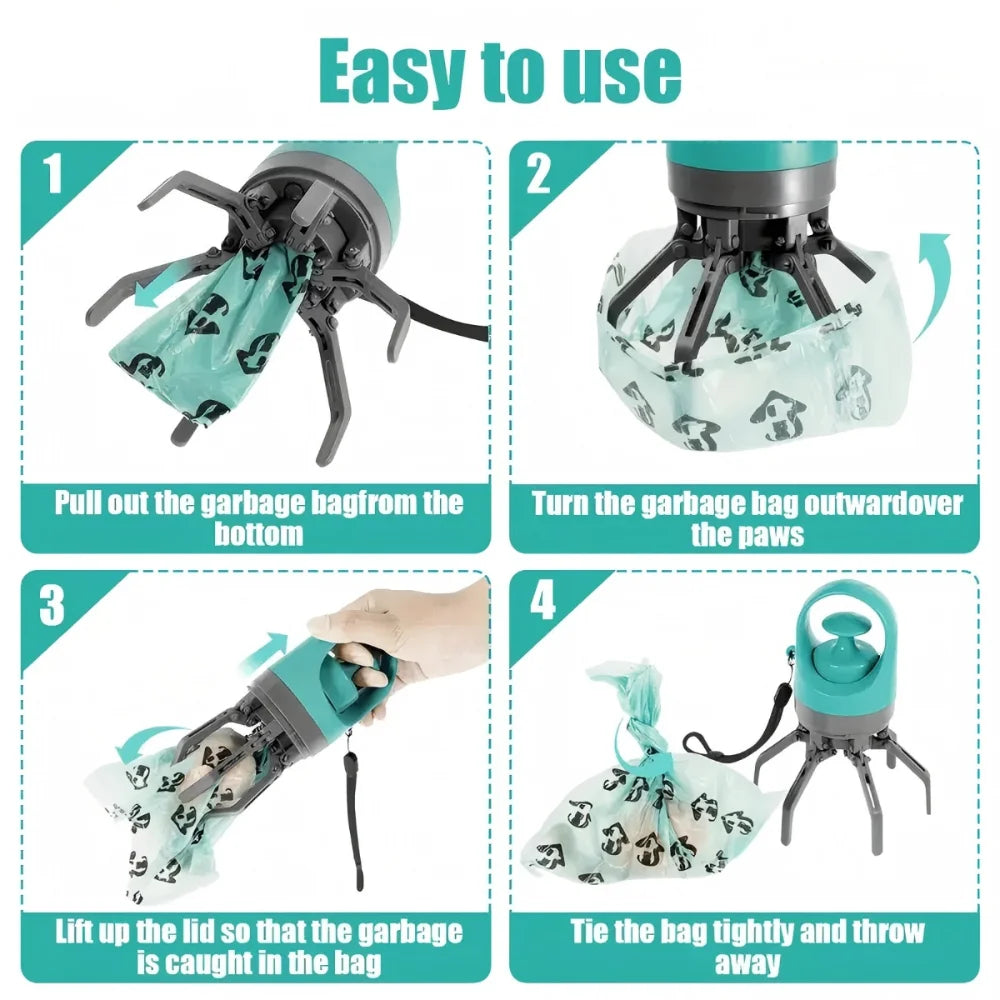 Easy to use

1

Pull out the garbage bagfrom the bottom

2

Turn the garbage bag outwardover the paws

3

Lift up the lid so that the garbage is caught in the bag

4

Tie the bag tightly and throw away