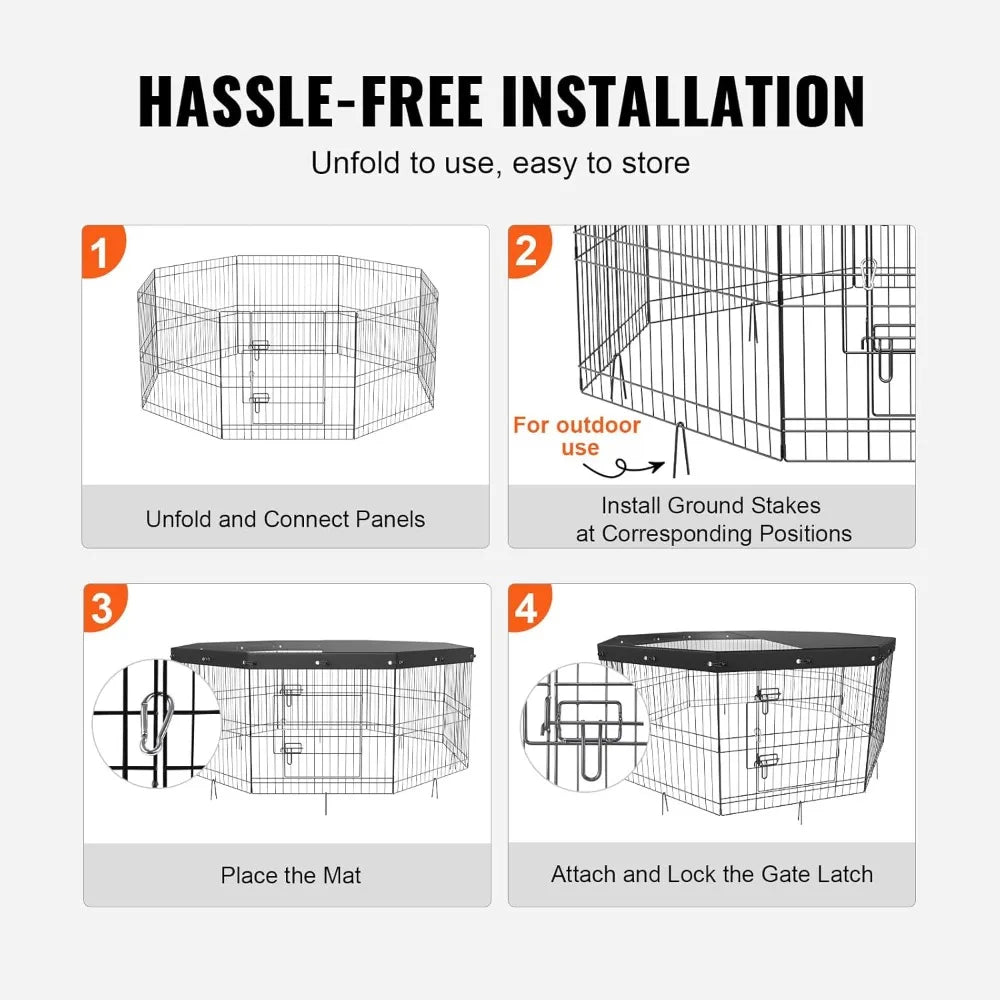 HASSLE-FREE INSTALLATION

Unfold to use, easy to store

1

Unfold and Connect Panels

2

For outdoor use

Install Ground Stakes at Corresponding Positions

3

Place the Mat

4

Attach and Lock the Gate Latch