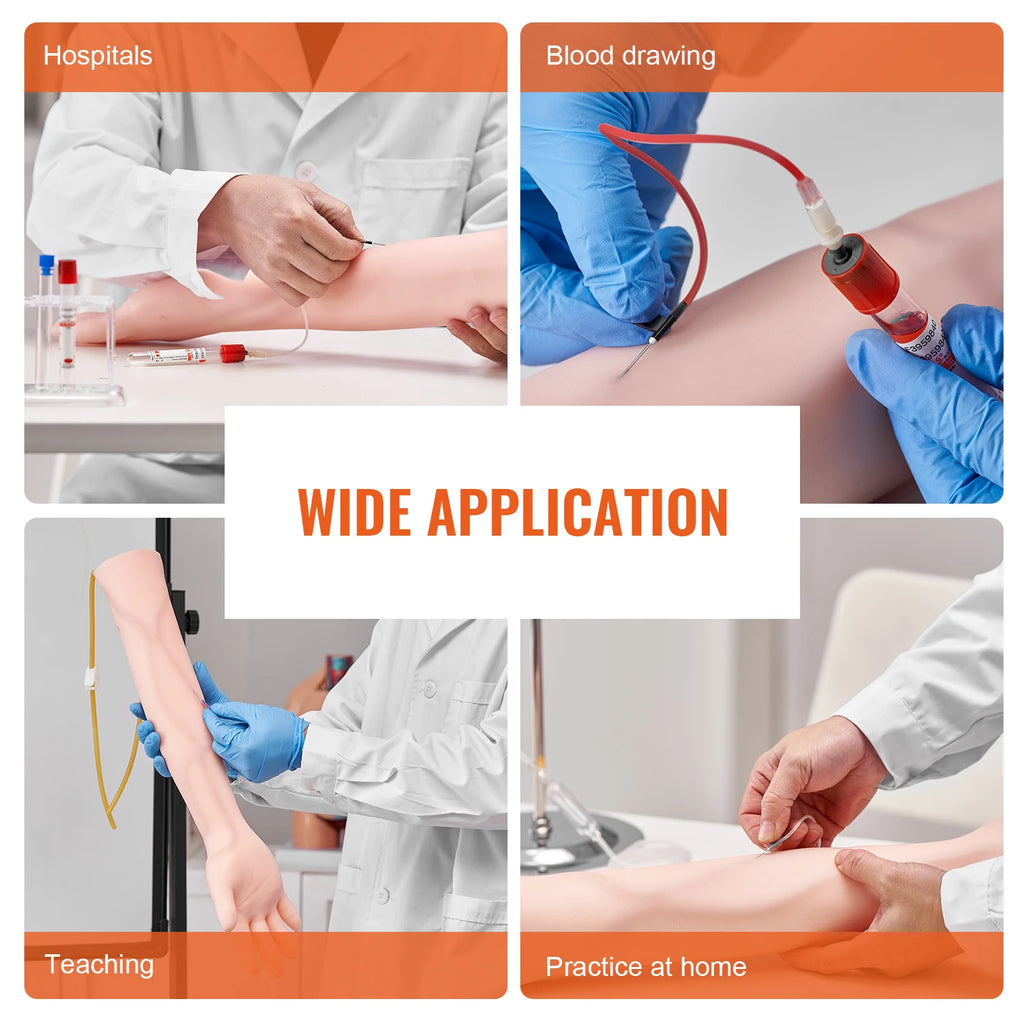 Hospitals

Blood drawing

WIDE APPLICATION

Teaching

Practice at home