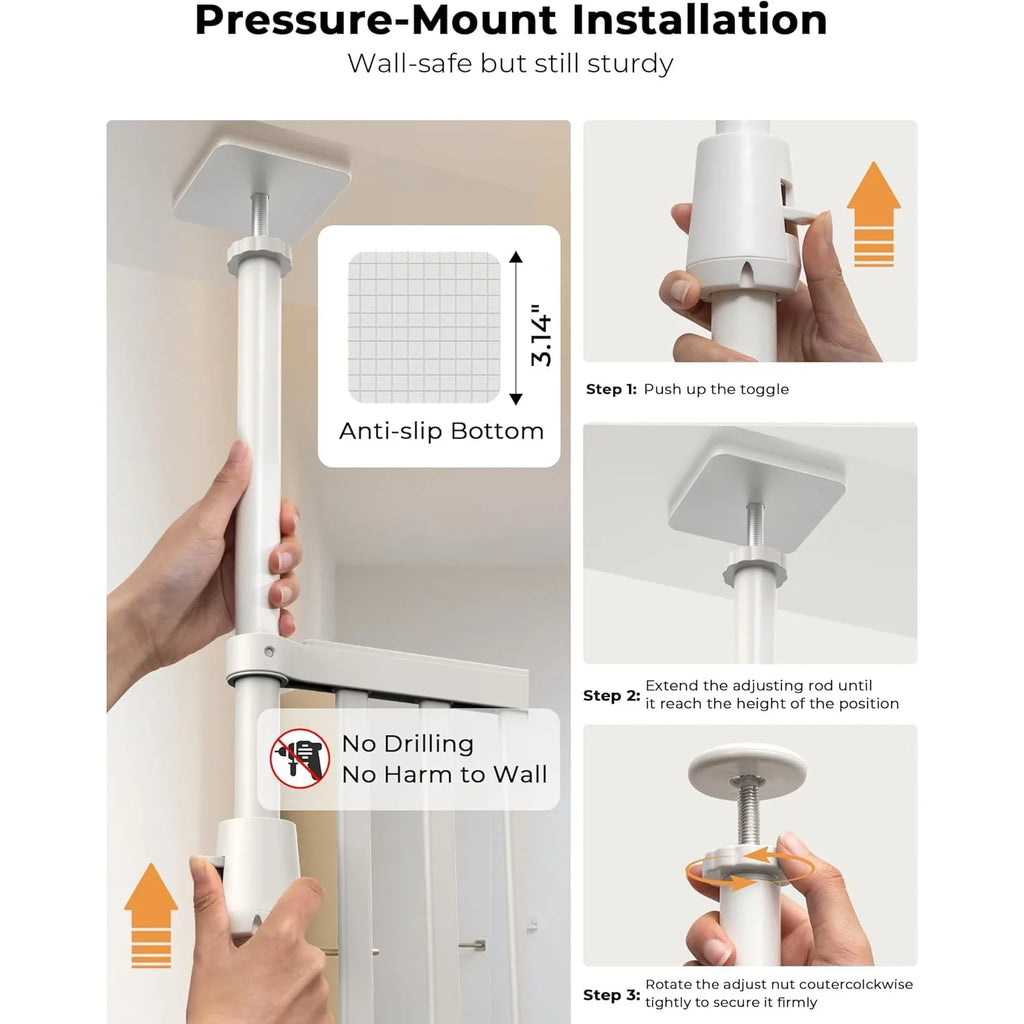 Pressure-Mount Installation

Wall-safe but still sturdy

3.14"

Anti-slip Bottom

No Drilling
No Harm to Wall

Step 1: Push up the toggle

Step 2: Extend the adjusting rod until it reach the height of the position

Step 3: Rotate the adjust nut coutercolckwise tightly to secure it firmly